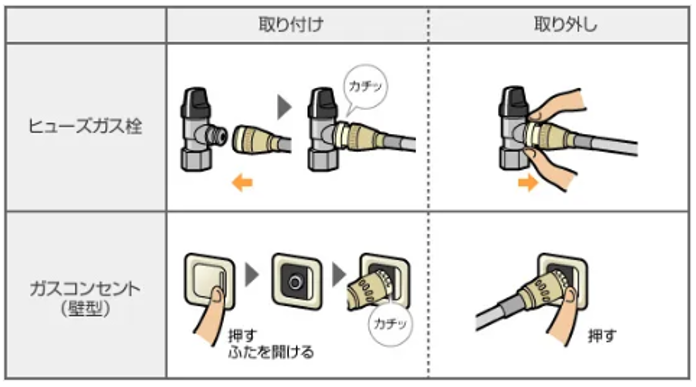 | | 取り付け | 取り外し |
|---|---|---|
| ヒューズガス栓 | カチッ | |
| ガスコンセント（壁型） | 押す ふたを開ける カチッ | 押す |